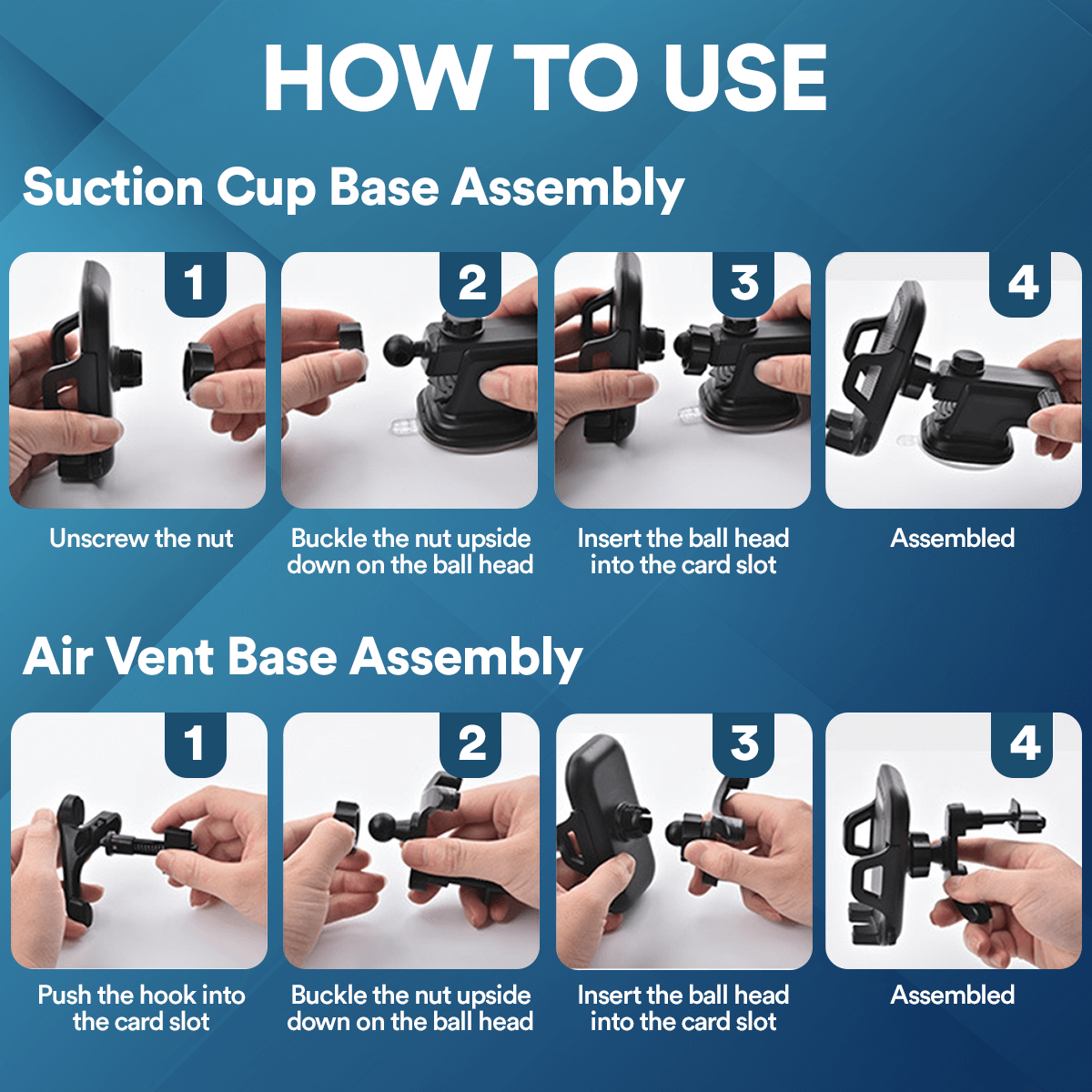 HOW TO USE

Suction Cup Base Assembly

1
Unscrew the nut

2
Buckle the nut upside down on the ball head

3
Insert the ball head into the card slot

4
Assembled

Air Vent Base Assembly

1
Push the hook into the card slot

2
Buckle the nut upside down on the ball head

3
Insert the ball head into the card slot

4
Assembled